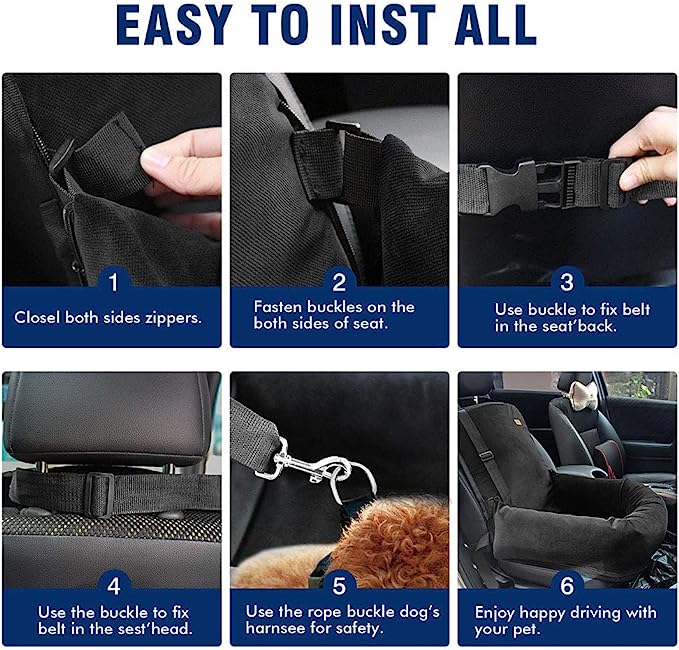 EASY TO INST ALL

1
Closel both sides zippers.

2
Fasten buckles on the both sides of seat.

3
Use buckle to fix belt in the seat'back.

4
Use the buckle to fix belt in the sest'head.

5
Use the rope buckle dog's harnsee for safety.

6
Enjoy happy driving with your pet.