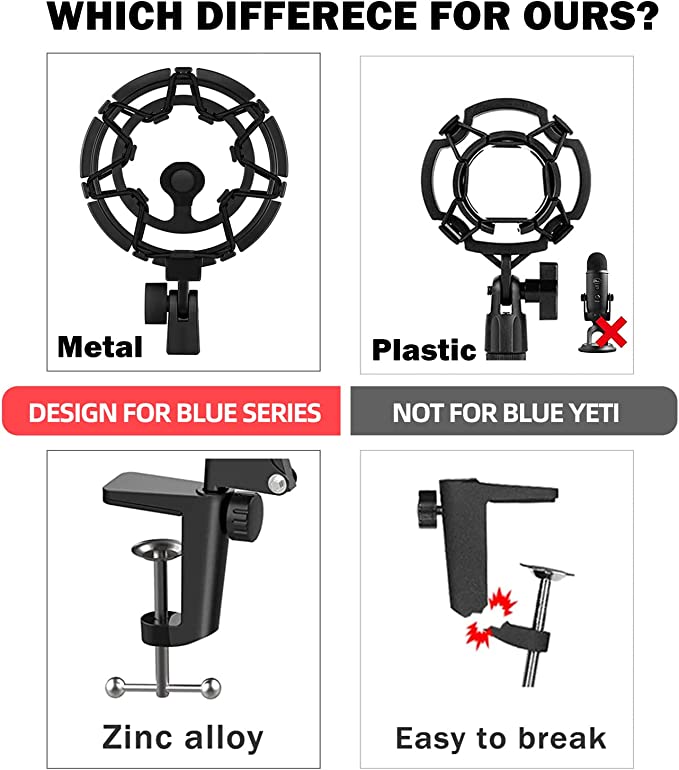 WHICH DIFFERECE FOR OURS?

Metal

Plastic

DESIGN FOR BLUE SERIES

NOT FOR BLUE YETI

Zinc alloy

Easy to break