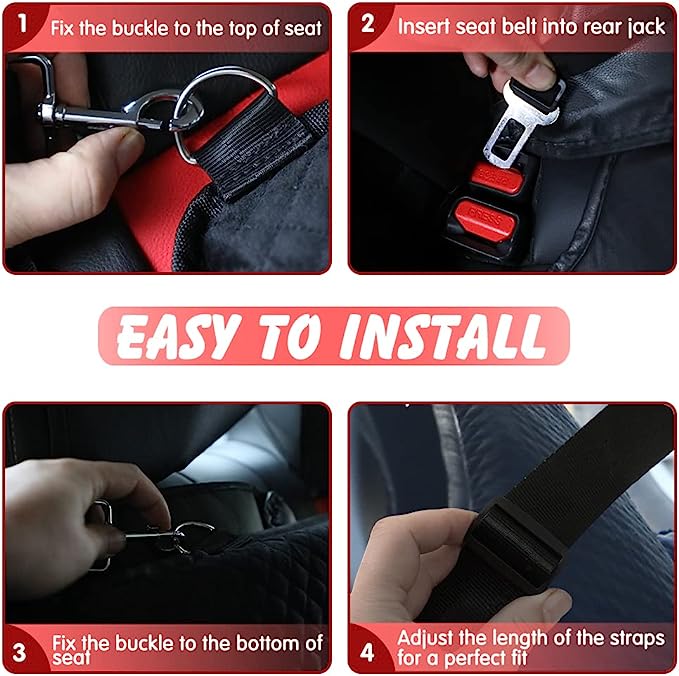 1 Fix the buckle to the top of seat

2 Insert seat belt into rear jack

PRESS

PRESS

EASY TO INSTALL

3 Fix the buckle to the bottom of seat

4 Adjust the length of the straps for a perfect fit